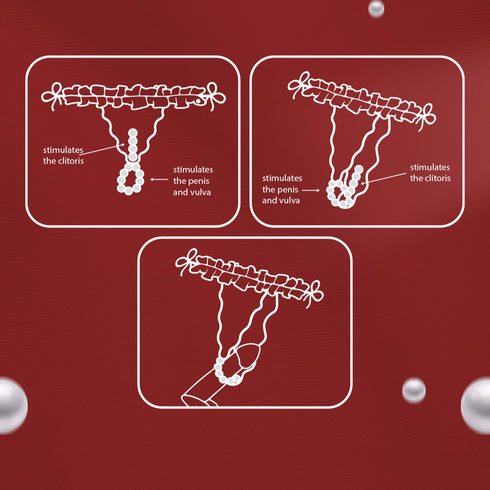 stimulates the clitoris

stimulates the penis and vulva

stimulates the penis and vulva

stimulates the clitoris